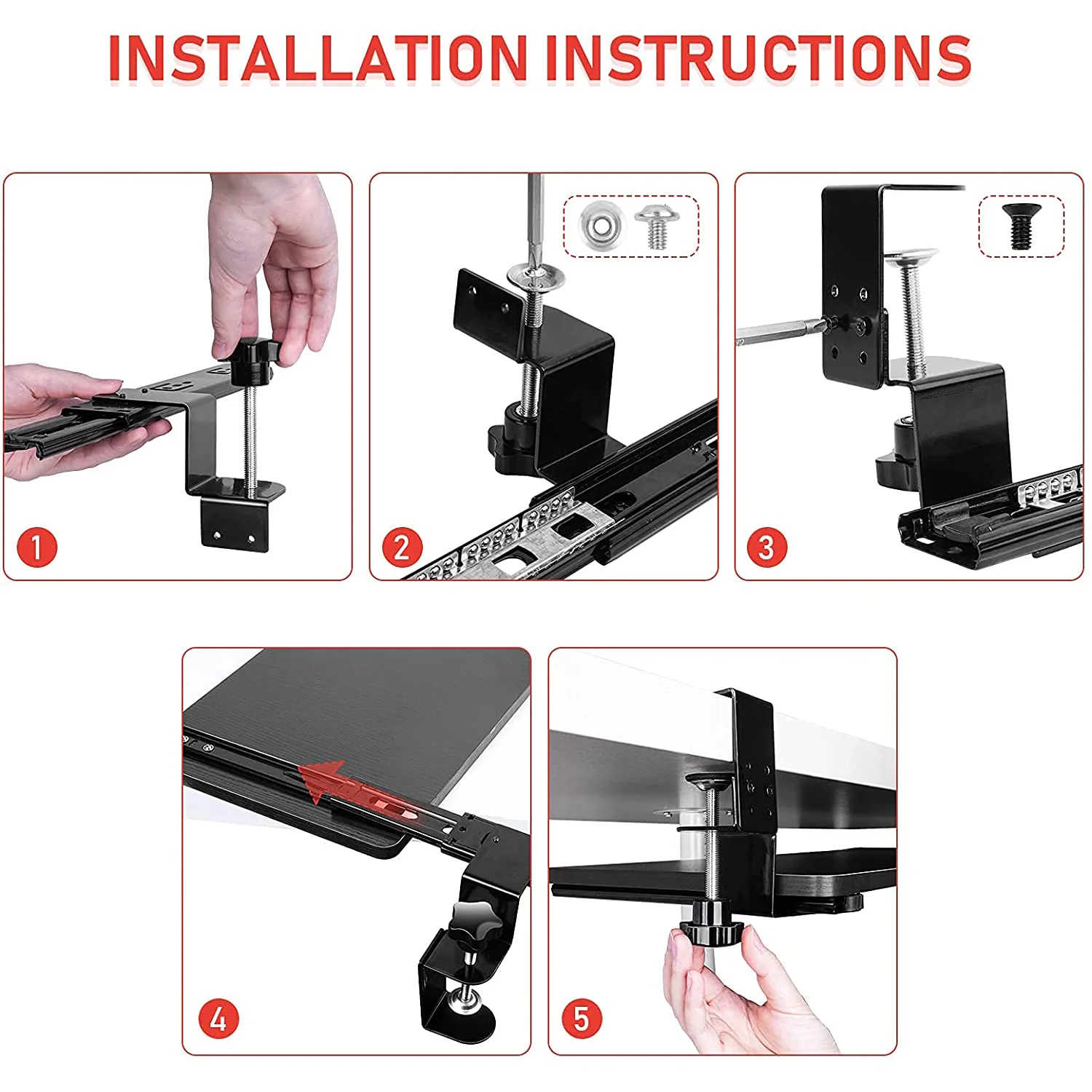 INSTALLATION INSTRUCTIONS

1

2

3

4

5